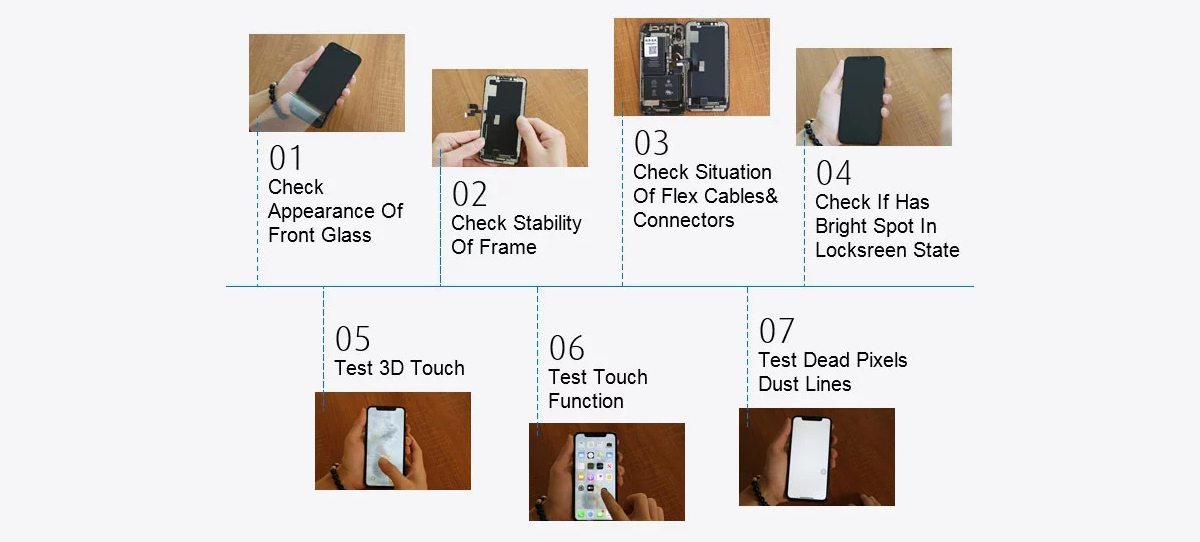 01
Check Appearance Of Front Glass

02
Check Stability Of Frame

03
Check Situation Of Flex Cables& Connectors

04
Check If Has Bright Spot In Locksreen State

05
Test 3D Touch

06
Test Touch Function

07
Test Dead Pixels Dust Lines